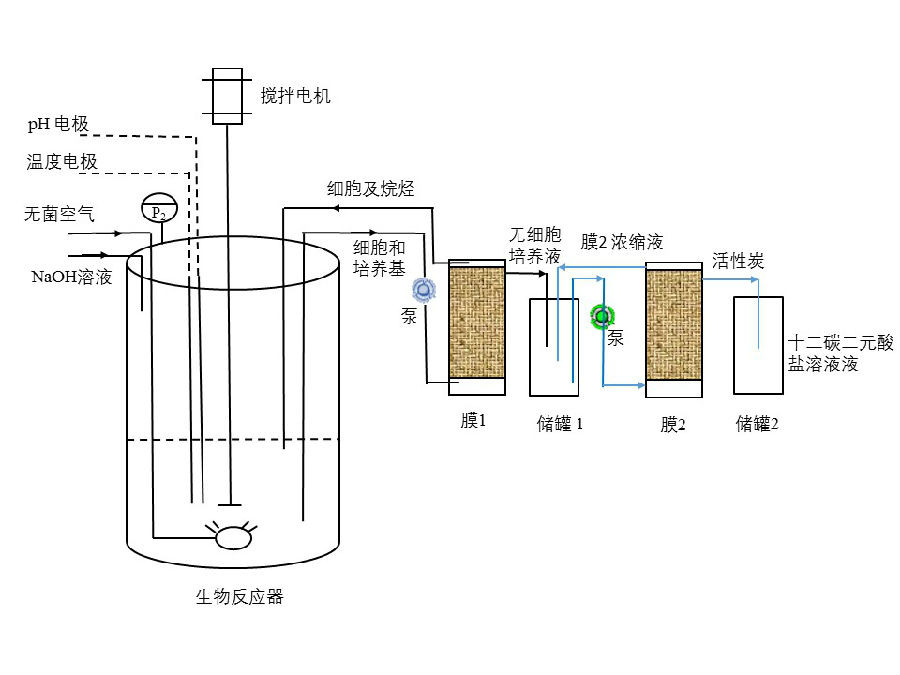 搅拌电机
pH 电极
温度电极
无菌空气
$P_2$
NaOH溶液
细胞及烷烃
细胞和培养基
泵
无细胞培养液
膜2 浓缩液
活性炭
泵
十二碳二元酸盐溶液液
膜1
储罐 1
膜2
储罐2
生物反应器